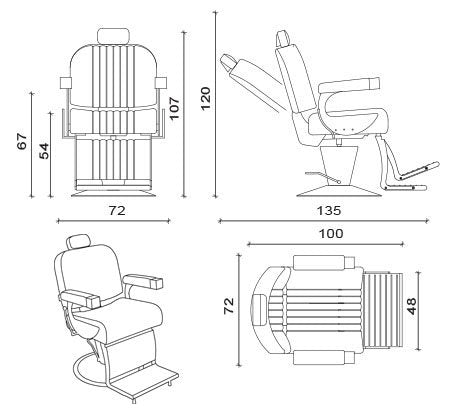 67
54
107
120
72
135
100
72
48